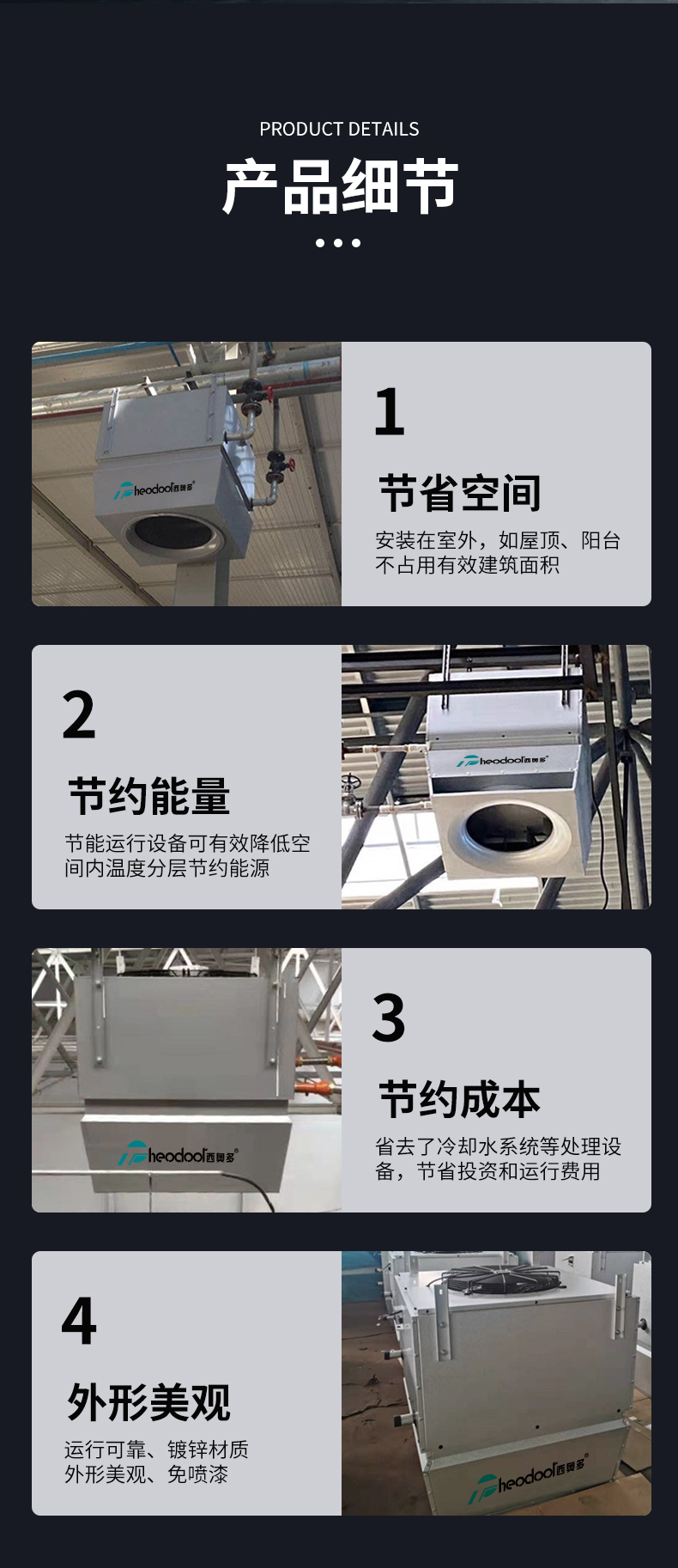 PRODUCT DETAILS
产品细节

heodool 西奥多

1
节省空间
安装在室外，如屋顶、阳台
不占用有效建筑面积

2
节约能量
节能运行设备可有效降低空间内温度分层节约能源

heodool 西奥多

heodool 西奥多

3
节约成本
省去了冷却水系统等处理设备，节省投资和运行费用

4
外形美观
运行可靠、镀锌材质
外形美观、免喷漆

heodool 西奥多