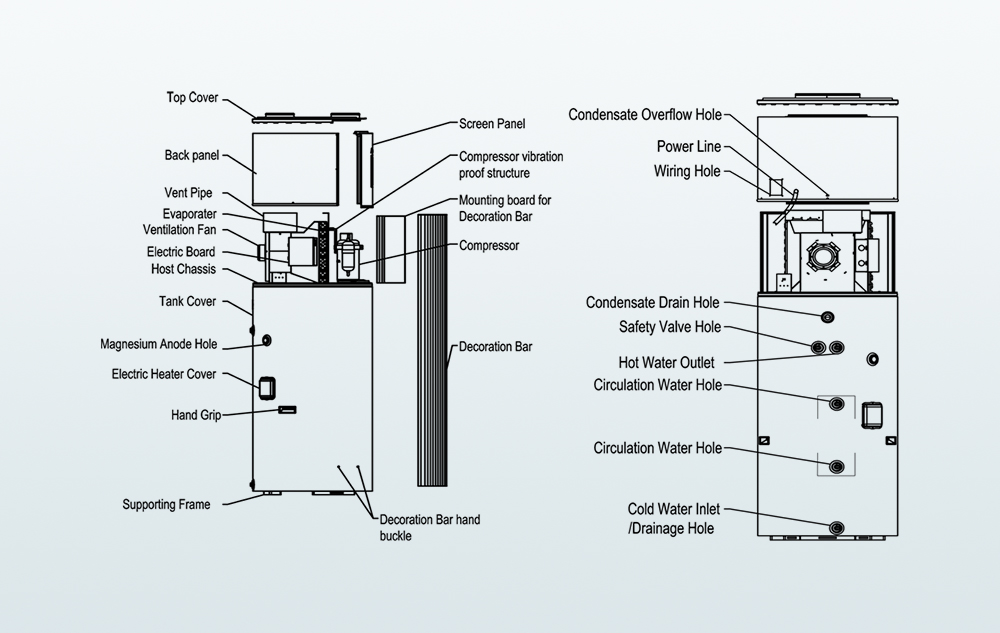 Top Cover
Back panel
Vent Pipe
Evaporater
Ventilation Fan
Electric Board
Host Chassis
Tank Cover
Magnesium Anode Hole
Electric Heater Cover
Hand Grip
Supporting Frame
Screen Panel
Compressor vibration proof structure
Mounting board for Decoration Bar
Compressor
Decoration Bar
Decoration Bar hand buckle

Condensate Overflow Hole
Power Line
Wiring Hole
Condensate Drain Hole
Safety Valve Hole
Hot Water Outlet
Circulation Water Hole
Circulation Water Hole
Cold Water Inlet /Drainage Hole